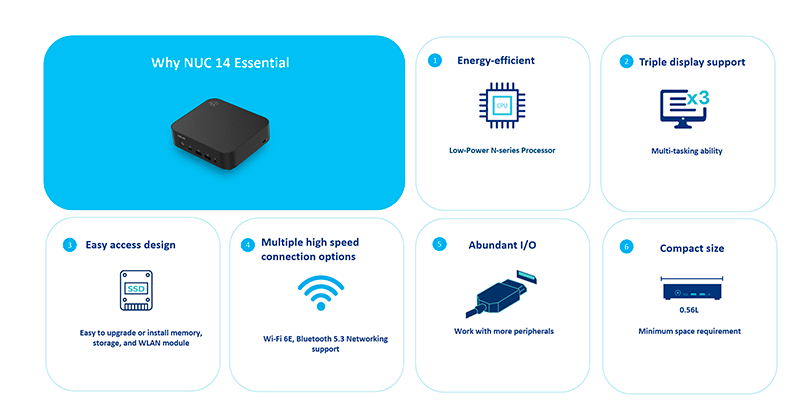 Why NUC 14 Essential

1 Energy-efficient

CPU

Low-Power N-series Processor

2 Triple display support

x3

Multi-tasking ability

3 Easy access design

SSD

Easy to upgrade or install memory, storage, and WLAN module

4 Multiple high speed connection options

Wi-Fi 6E, Bluetooth 5.3 Networking support

5 Abundant I/O

Work with more peripherals

6 Compact size

0.56L

Minimum space requirement