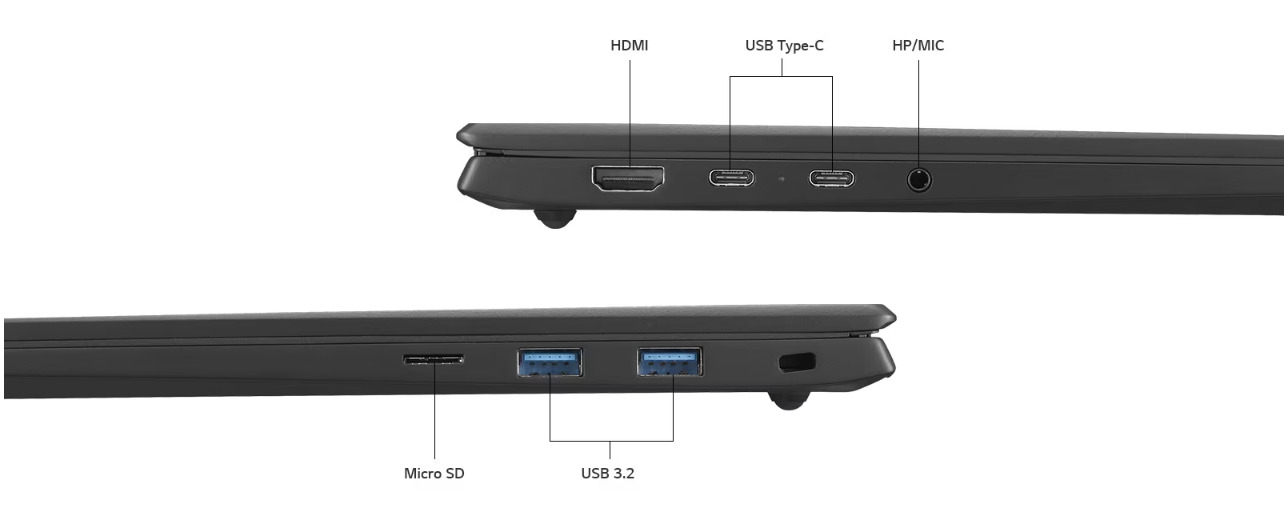 HDMI
USB Type-C
HP/MIC
Micro SD
USB 3.2